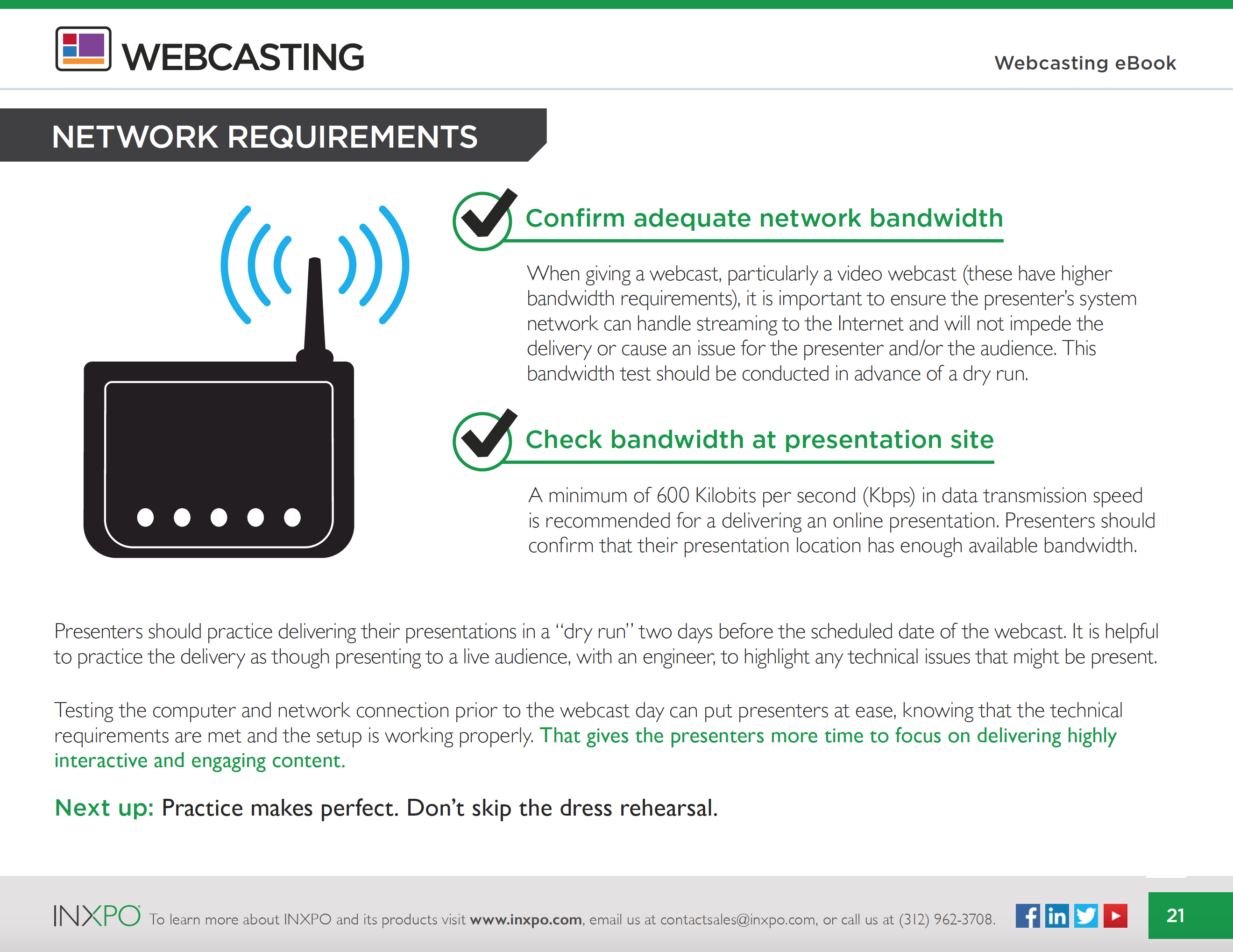 WEBCASTING

Webcasting eBook

NETWORK REQUIREMENTS

Confirm adequate network bandwidth

When giving a webcast, particularly a video webcast (these have higher bandwidth requirements), it is important to ensure the presenter's system network can handle streaming to the Internet and will not impede the delivery or cause an issue for the presenter and/or the audience. This bandwidth test should be conducted in advance of a dry run.

Check bandwidth at presentation site

A minimum of 600 Kilobits per second (Kbps) in data transmission speed is recommended for a delivering an online presentation. Presenters should confirm that their presentation location has enough available bandwidth.

Presenters should practice delivering their presentations in a "dry run" two days before the scheduled date of the webcast. It is helpful to practice the delivery as though presenting to a live audience, with an engineer, to highlight any technical issues that might be present.

Testing the computer and network connection prior to the webcast day can put presenters at ease, knowing that the technical requirements are met and the setup is working properly. That gives the presenters more time to focus on delivering highly interactive and engaging content.

Next up: Practice makes perfect. Don't skip the dress rehearsal.

INXPO To learn more about INXPO and its products visit www.inxpo.com, email us at contactsales@inxpo.com, or call us at (312) 962-3708.

21